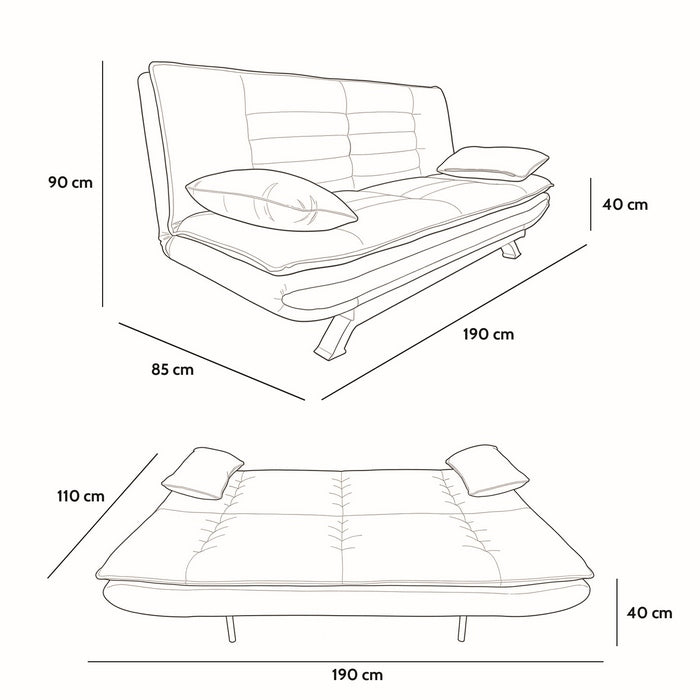 90 cm
40 cm
190 cm
85 cm
110 cm
40 cm
190 cm